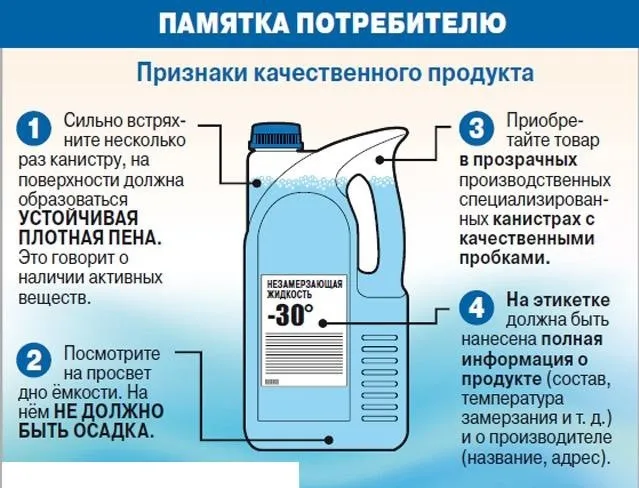 ПАМЯТКА ПОТРЕБИТЕЛЮ

Признаки качественного продукта

1 Сильно встряхните несколько раз канистру, на поверхности должна образоваться УСТОЙЧИВАЯ ПЛОТНАЯ ПЕНА. Это говорит о наличии активных веществ.

2 Посмотрите на просвет дно ёмкости. На нём НЕ ДОЛЖНО БЫТЬ ОСАДКА.

НЕЗАМЕРЗАЮЩАЯ ЖИДКОСТЬ
-30°

3 Приобретайте товар в прозрачных производственных специализированных канистрах с качественными пробками.

4 На этикетке должна быть нанесена полная информация о продукте (состав, температура замерзания и т. д.) и о производителе (название, адрес).